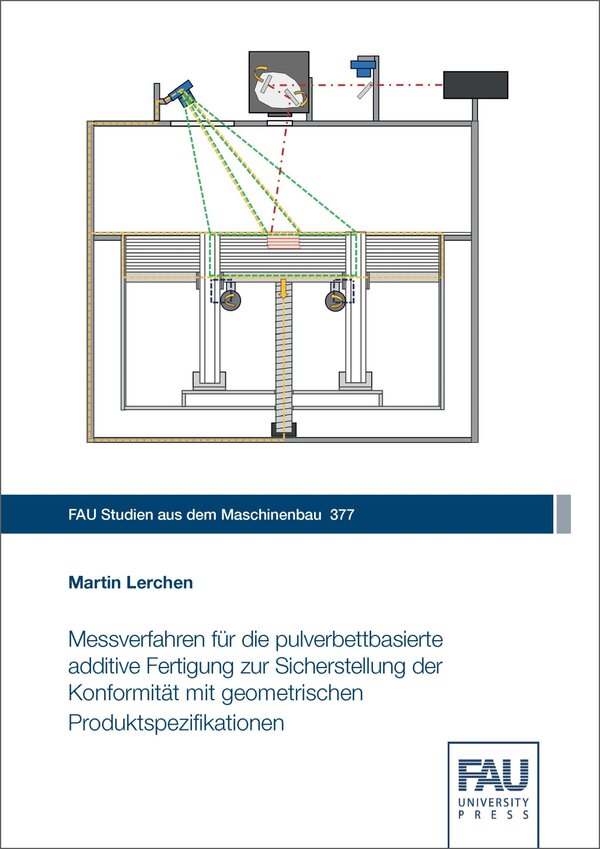 FAU Studien aus dem Maschinenbau 377

Martin Lerchen

Messverfahren für die pulverbettbasierte additive Fertigung zur Sicherstellung der Konformität mit geometrischen Produktspezifikationen

FAU
UNIVERSITY
PRESS